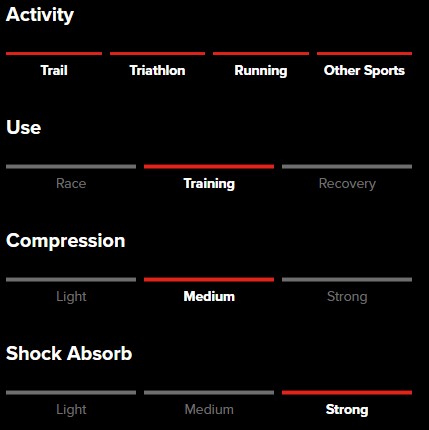 Activity

Trail Triathlon Running Other Sports

Use

Race Training Recovery

Compression

Light Medium Strong

Shock Absorb

Light Medium Strong