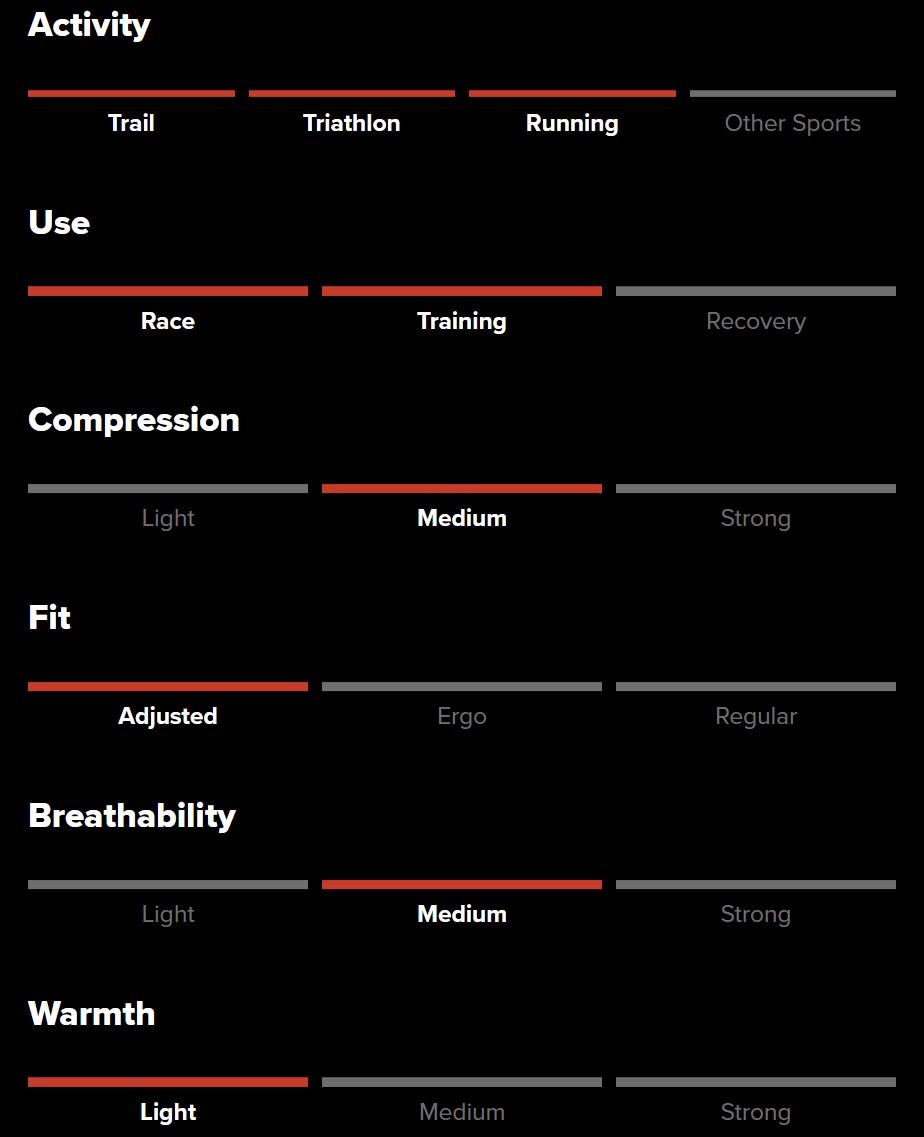 Activity

Trail Triathlon Running Other Sports

Use

Race Training Recovery

Compression

Light Medium Strong

Fit

Adjusted Ergo Regular

Breathability

Light Medium Strong

Warmth

Light Medium Strong