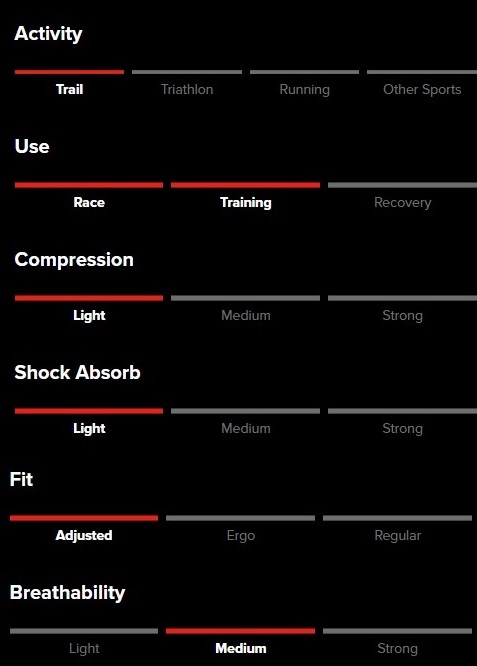 Activity

Trail Triathlon Running Other Sports

Use

Race Training Recovery

Compression

Light Medium Strong

Shock Absorb

Light Medium Strong

Fit

Adjusted Ergo Regular

Breathability

Light Medium Strong