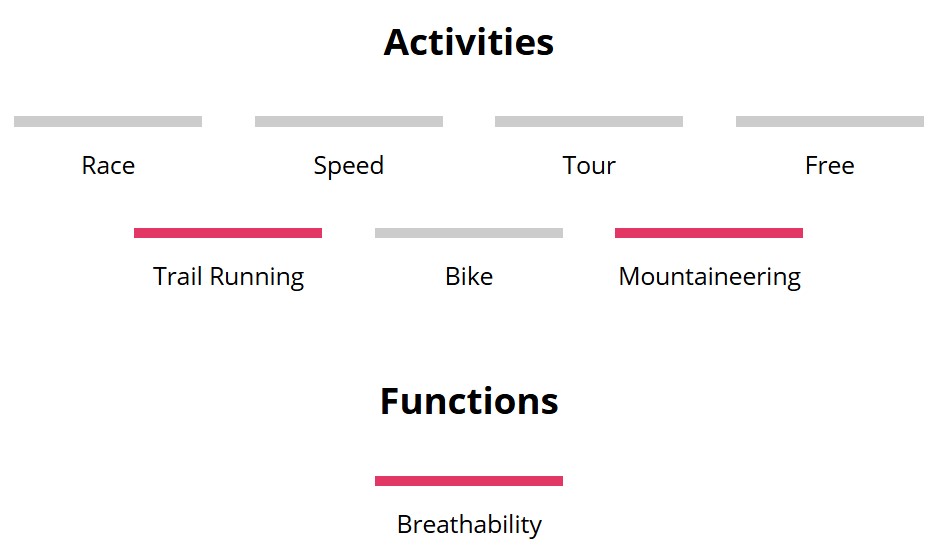 Activities

Race

Speed

Tour

Free

Trail Running

Bike

Mountaineering

Functions

Breathability